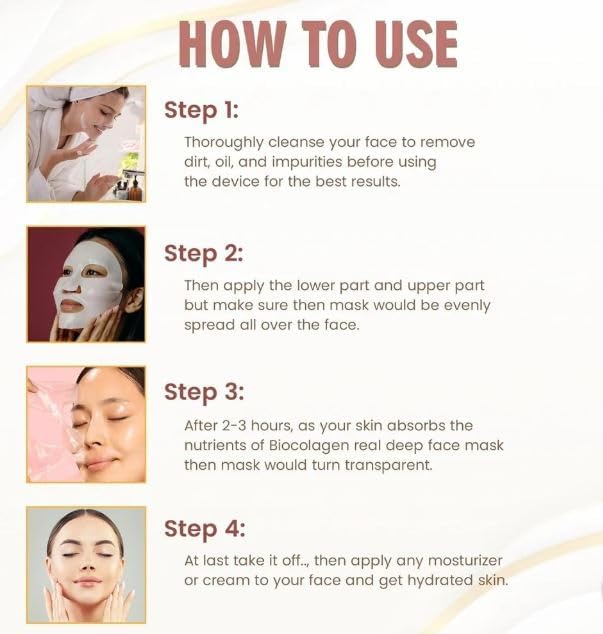 HOW TO USE

Step 1:

Thoroughly cleanse your face to remove dirt, oil, and impurities before using the device for the best results.

Step 2:

Then apply the lower part and upper part but make sure then mask would be evenly spread all over the face.

Step 3:

After 2-3 hours, as your skin absorbs the nutrients of Biocolagen real deep face mask then mask would turn transparent.

Step 4:

At last take it off.., then apply any mosturizer or cream to your face and get hydrated skin.